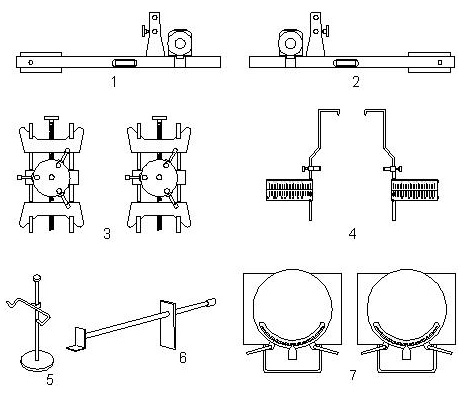 1
2
3
4
5
6
7